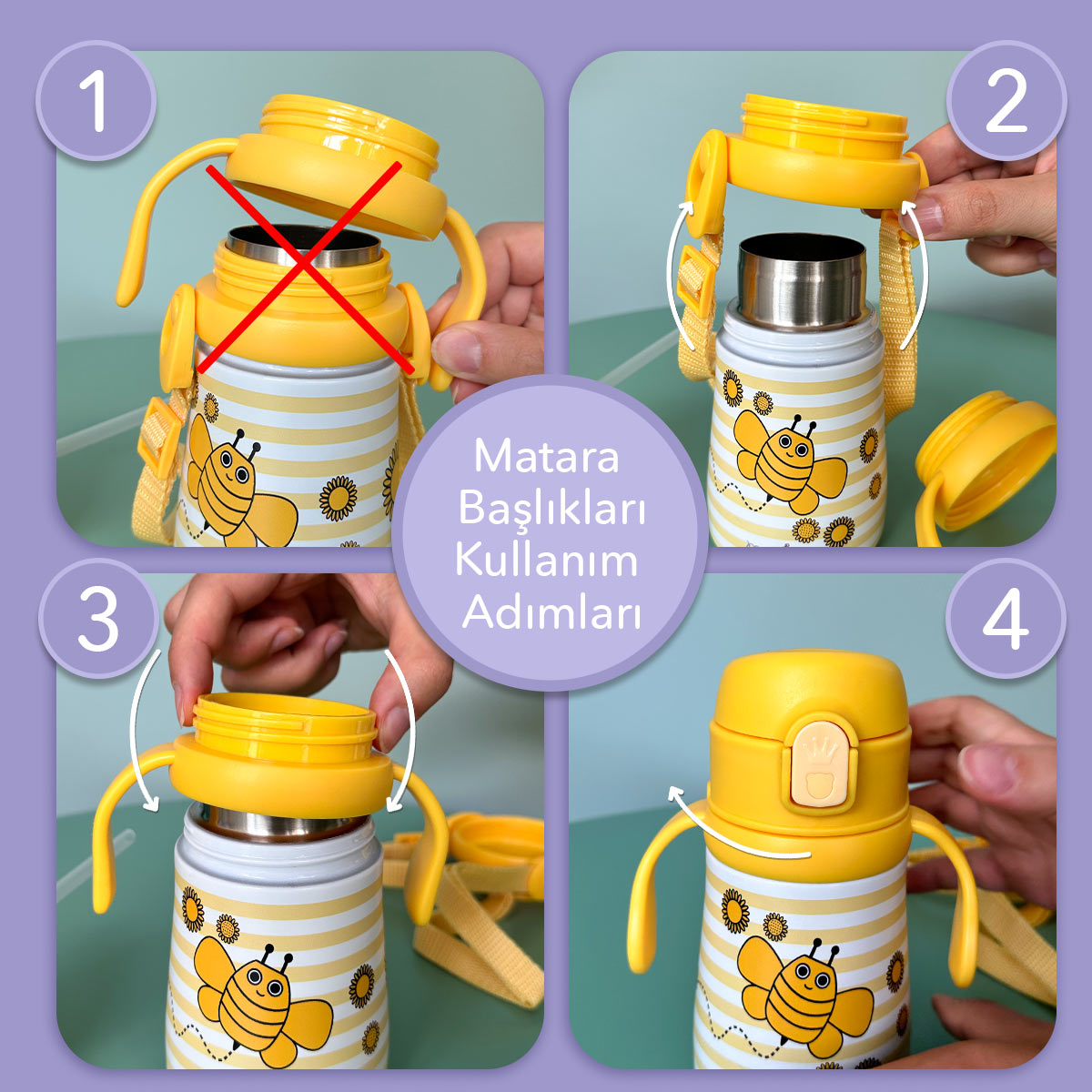 1

2

Matara Başlıkları Kullanım Adımları

3

4